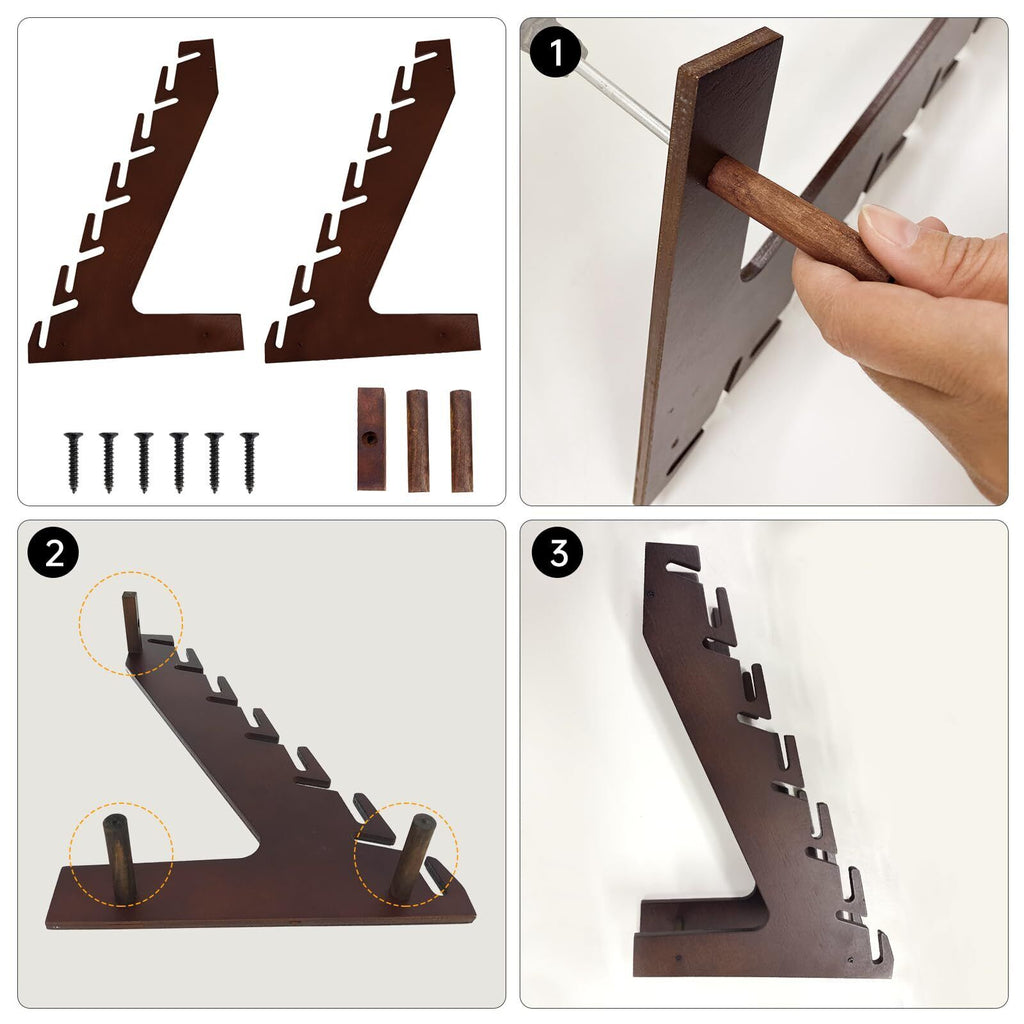 1

2

3